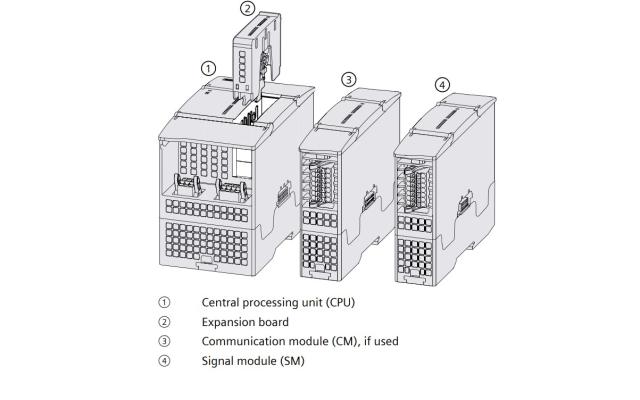 ②
①
③
④

① Central processing unit (CPU)
② Expansion board
③ Communication module (CM), if used
④ Signal module (SM)