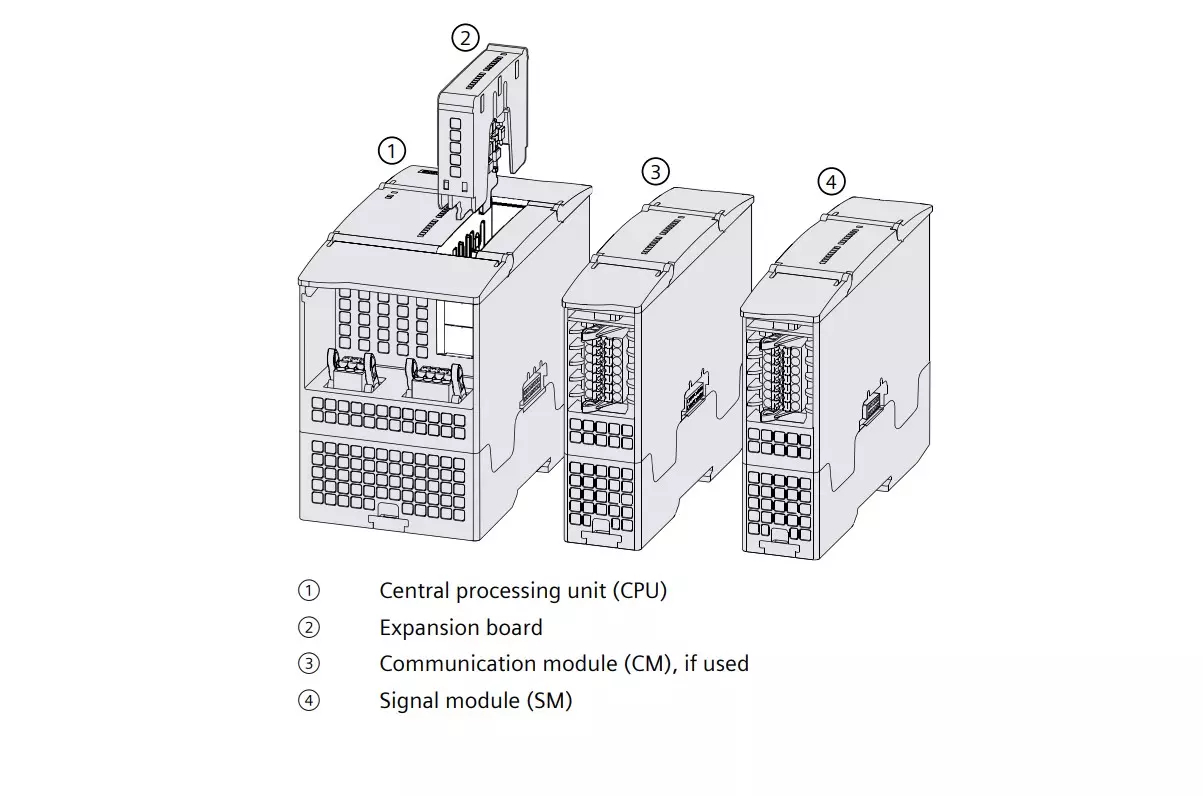 ②
①
③
④

① Central processing unit (CPU)
② Expansion board
③ Communication module (CM), if used
④ Signal module (SM)